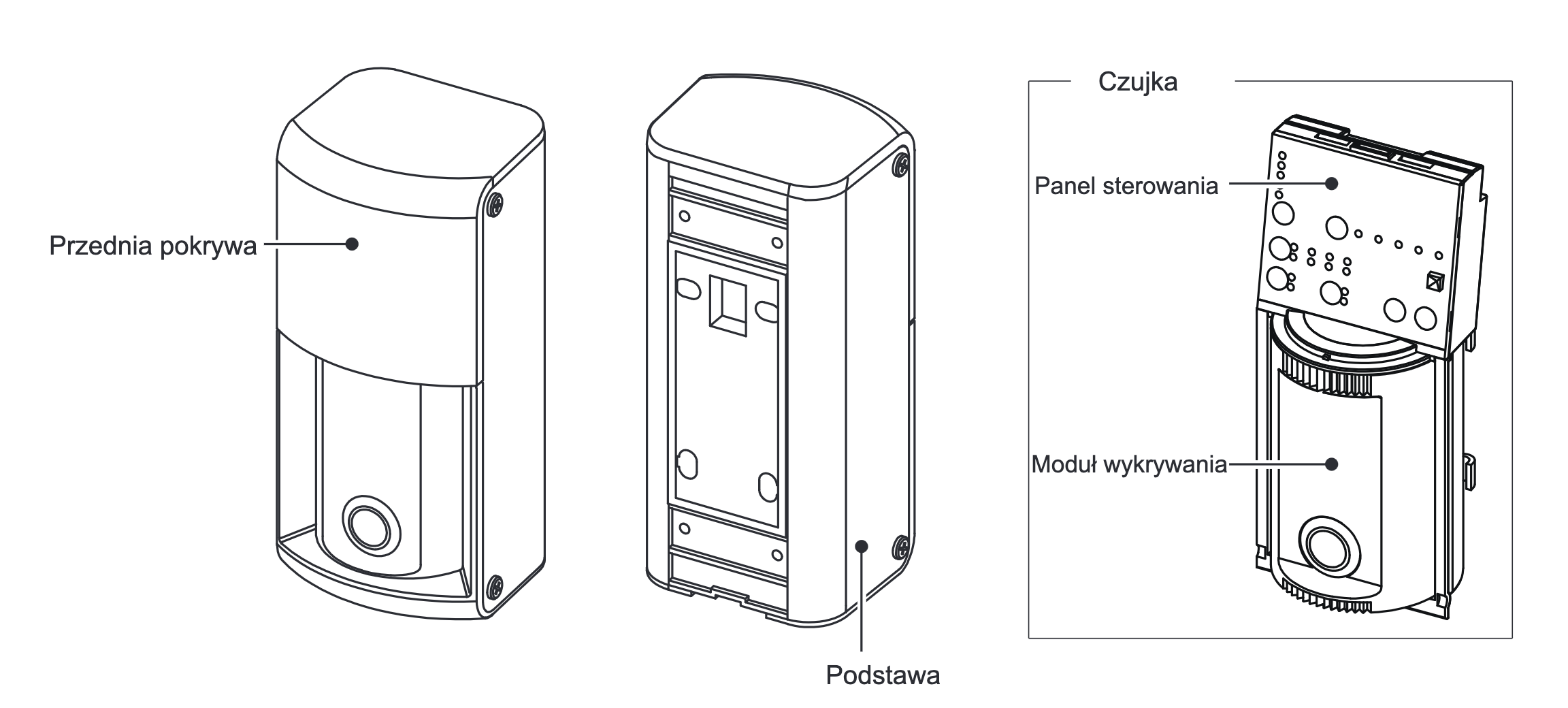 Przednia pokrywa

Podstawa

Czujka

Panel sterowania

Moduł wykrywania