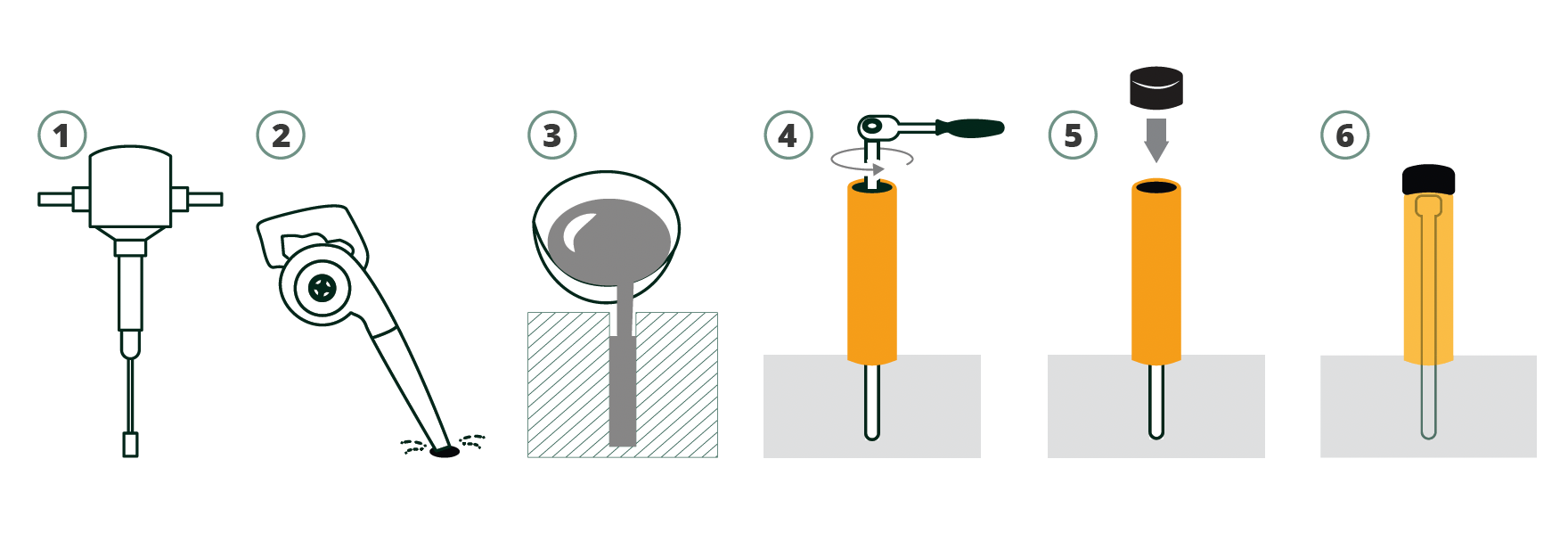 1 2 3 4 5 6